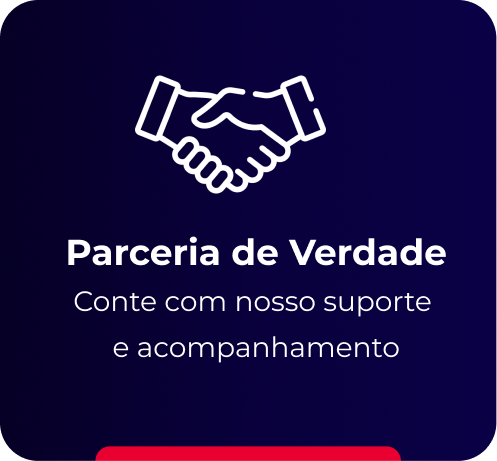 Parceria de Verdade

Conte com nosso suporte e acompanhamento