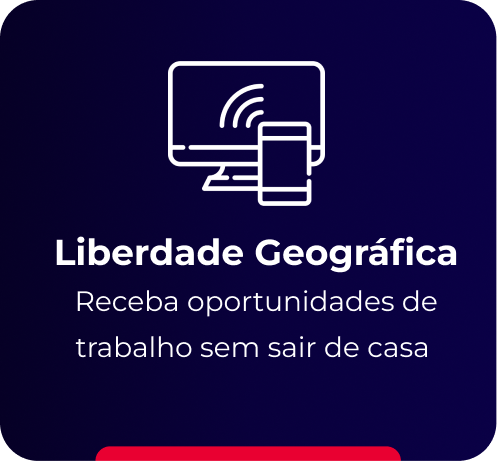 Liberdade Geográfica

Receba oportunidades de trabalho sem sair de casa